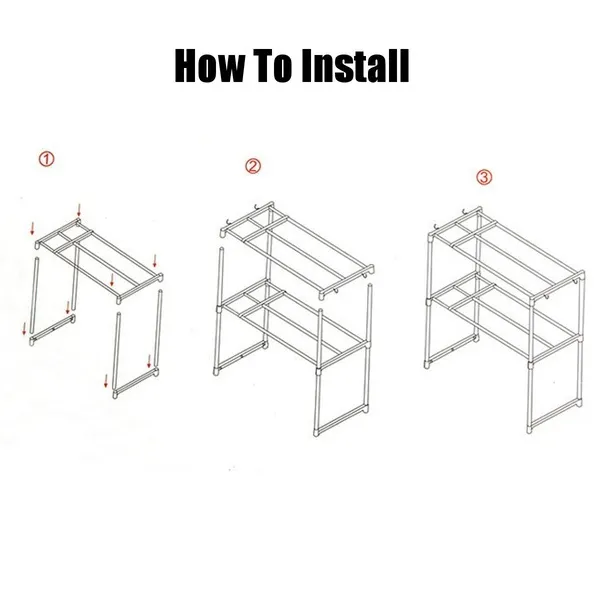 How To Install

①

②

③