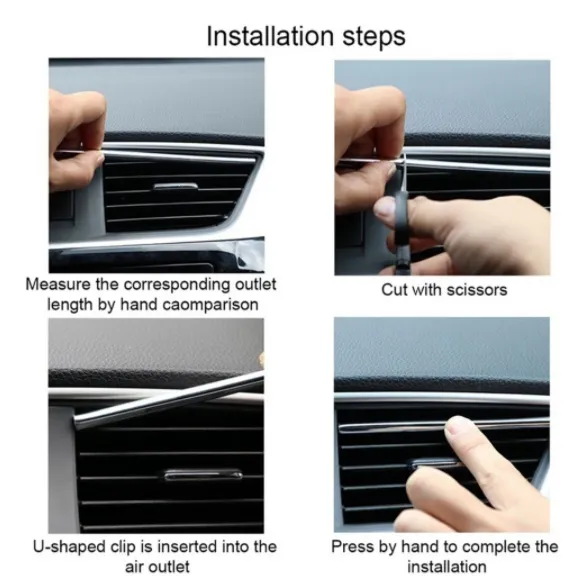 Installation steps

Measure the corresponding outlet length by hand caomparison

Cut with scissors

U-shaped clip is inserted into the air outlet

Press by hand to complete the installation